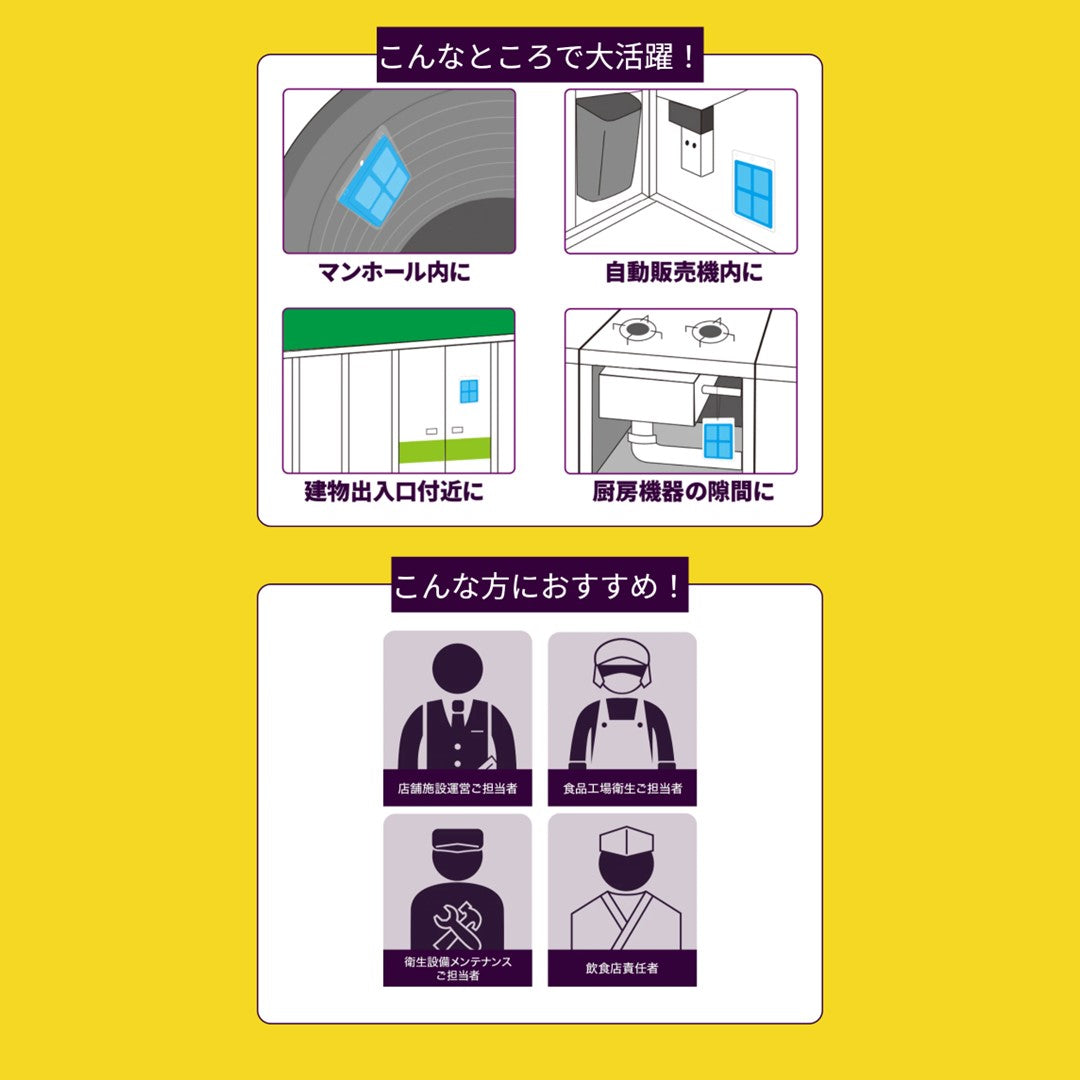 こんなところで大活躍！

マンホール内に

自動販売機内に

建物出入口付近に

厨房機器の隙間に

こんな方におすすめ！

店舗施設運営ご担当者

食品工場衛生ご担当者

衛生設備メンテナンスご担当者

飲食店責任者