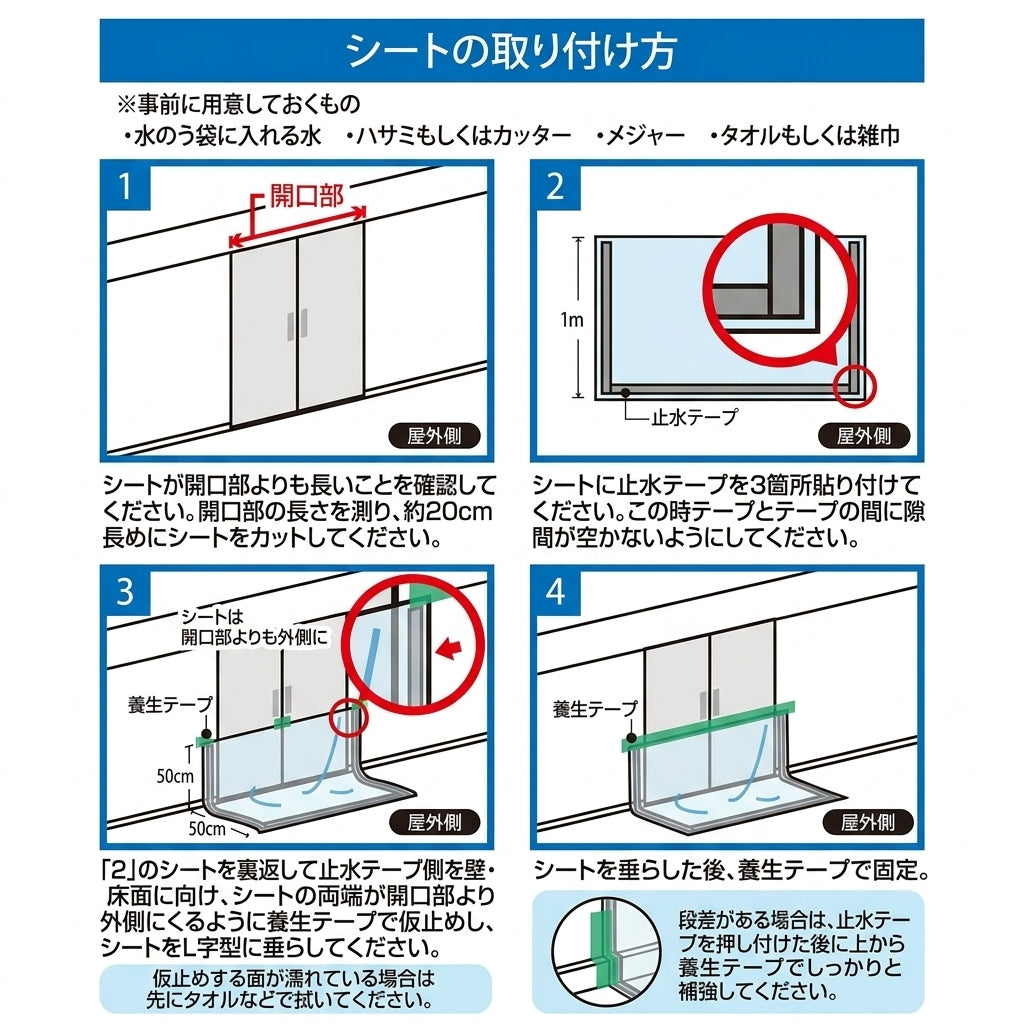 シートの取り付け方

※事前に用意しておくもの
・水のう袋に入れる水　・ハサミもしくはカッター　・メジャー　・タオルもしくは雑巾

1
開口部
屋外側

シートが開口部よりも長いことを確認してください。開口部の長さを測り、約20cm長めにシートをカットしてください。

2
1m
止水テープ
屋外側

シートに止水テープを3箇所貼り付けてください。この時テープとテープの間に隙間が空かないようにしてください。

3
シートは開口部よりも外側に
養生テープ
50cm
50cm
屋外側

「2」のシートを裏返して止水テープ側を壁・床面に向け、シートの両端が開口部より外側にくるように養生テープで仮止めし、シートをL字型に垂らしてください。

仮止めする面が濡れている場合は先にタオルなどで拭いてください。

4
養生テープ
屋外側

シートを垂らした後、養生テープで固定。

段差がある場合は、止水テープを押し付けた後に上から養生テープでしっかりと補強してください。