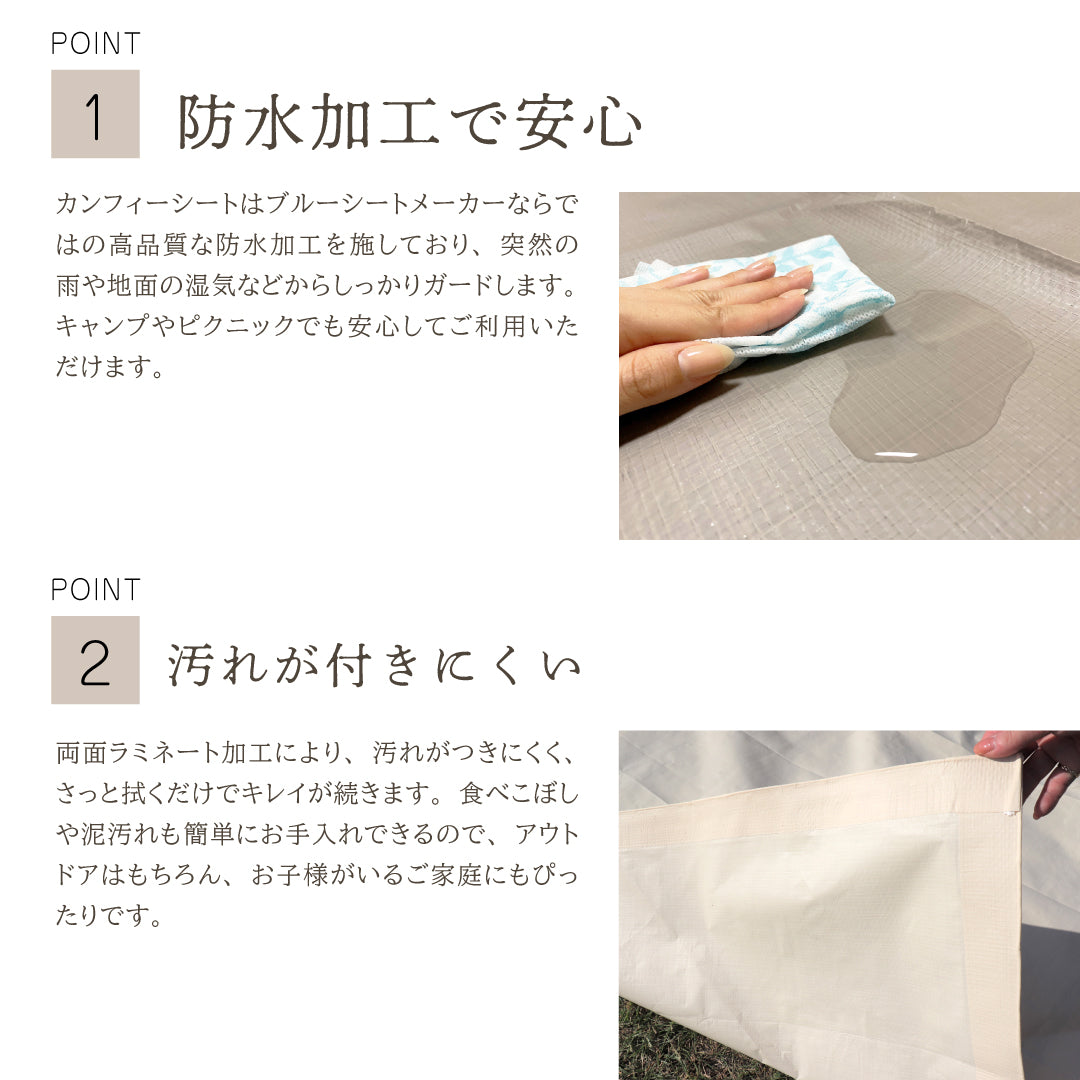 POINT

1 防水加工で安心

カンフィーシートはブルーシートメーカーならではの高品質な防水加工を施しており、突然の雨や地面の湿気などからしっかりガードします。キャンプやピクニックでも安心してご利用いただけます。

POINT

2 汚れが付きにくい

両面ラミネート加工により、汚れがつきにくく、さっと拭くだけでキレイが続きます。食べこぼしや泥汚れも簡単にお手入れできるので、アウトドアはもちろん、お子様がいるご家庭にもぴったりです。